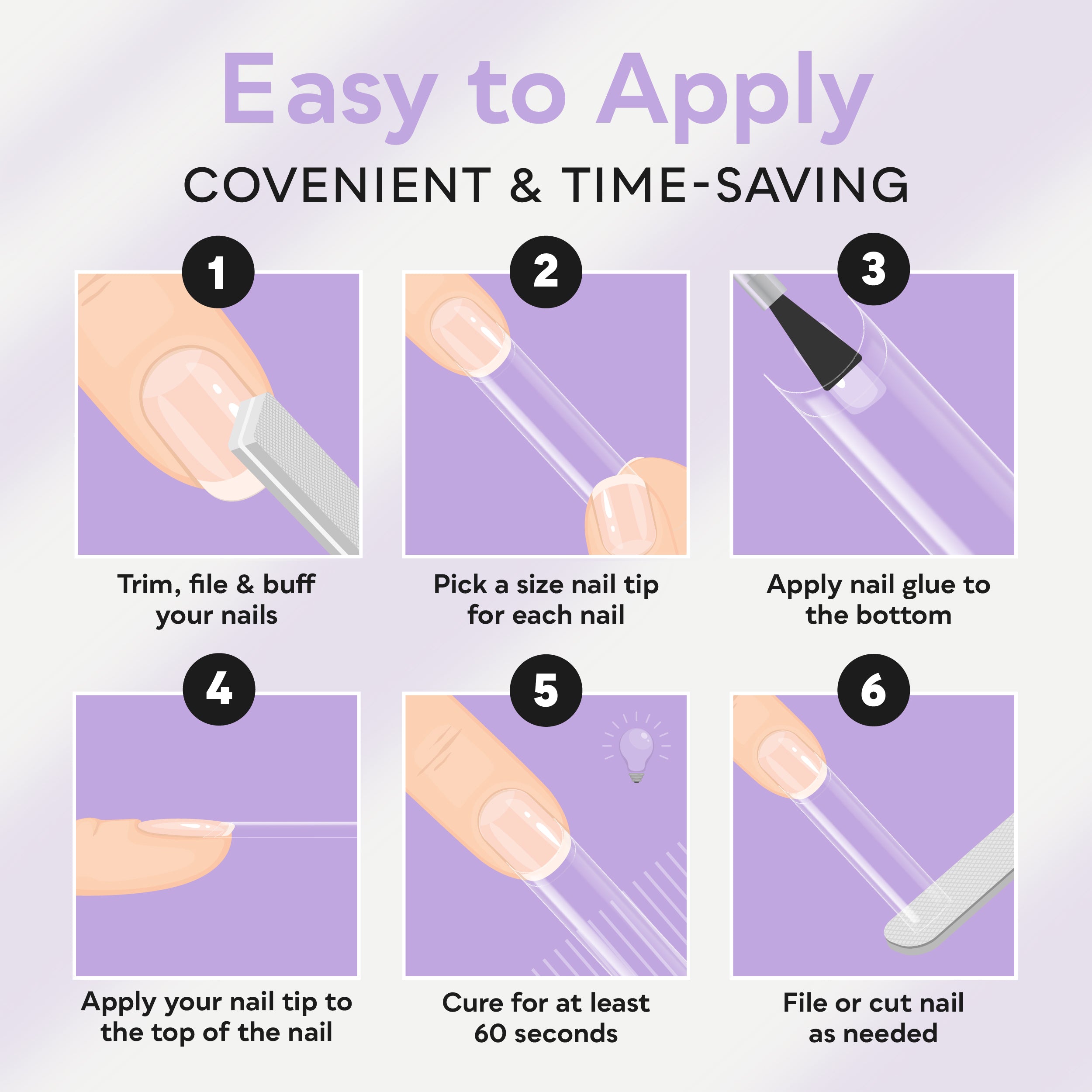 Easy to Apply

COVENIENT & TIME-SAVING

1

Trim, file & buff your nails

2

Pick a size nail tip for each nail

3

Apply nail glue to the bottom

4

Apply your nail tip to the top of the nail

5

Cure for at least 60 seconds

6

File or cut nail as needed