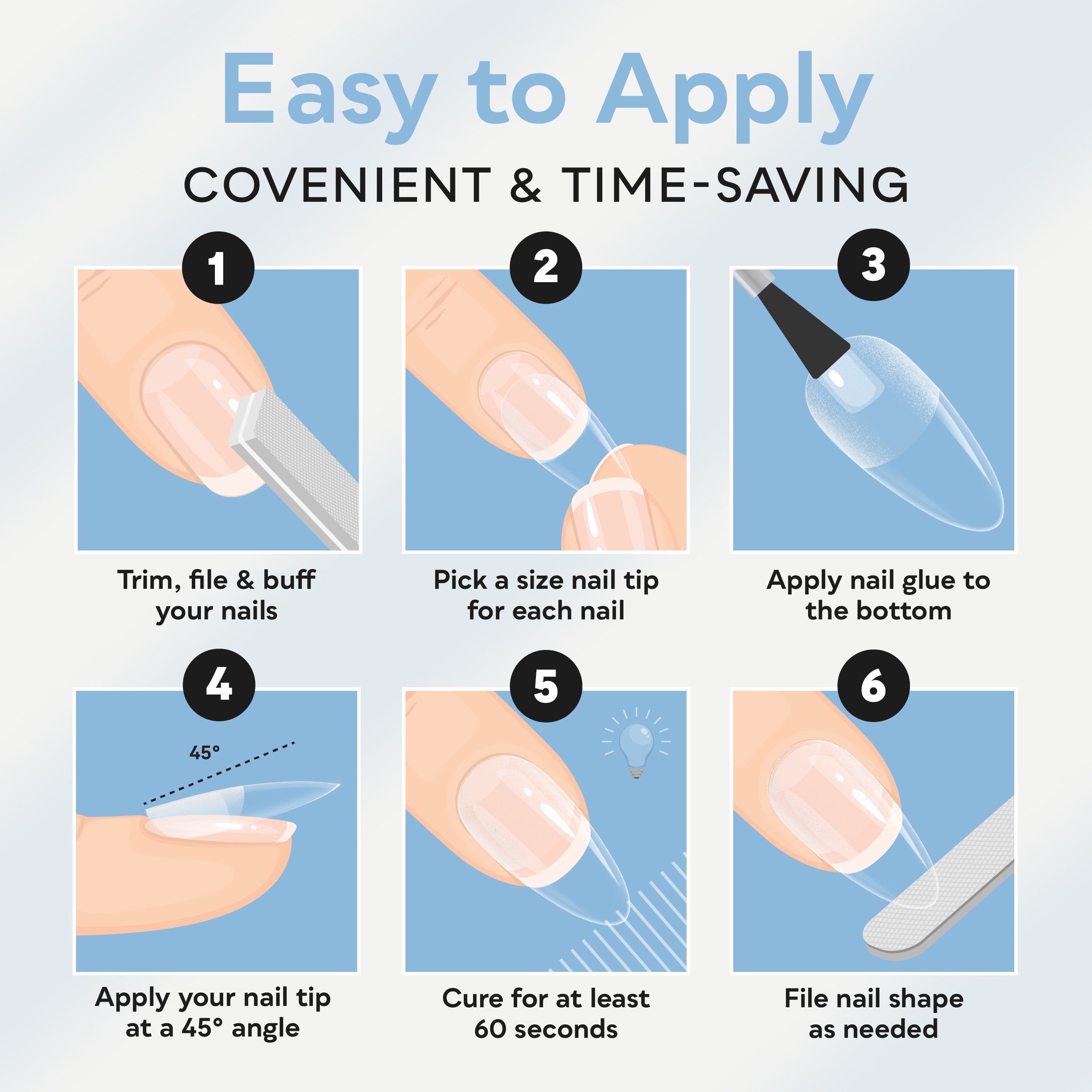 Easy to Apply

COVENIENT & TIME-SAVING

1

Trim, file & buff your nails

2

Pick a size nail tip for each nail

3

Apply nail glue to the bottom

4

45°

Apply your nail tip at a 45° angle

5

Cure for at least 60 seconds

6

File nail shape as needed