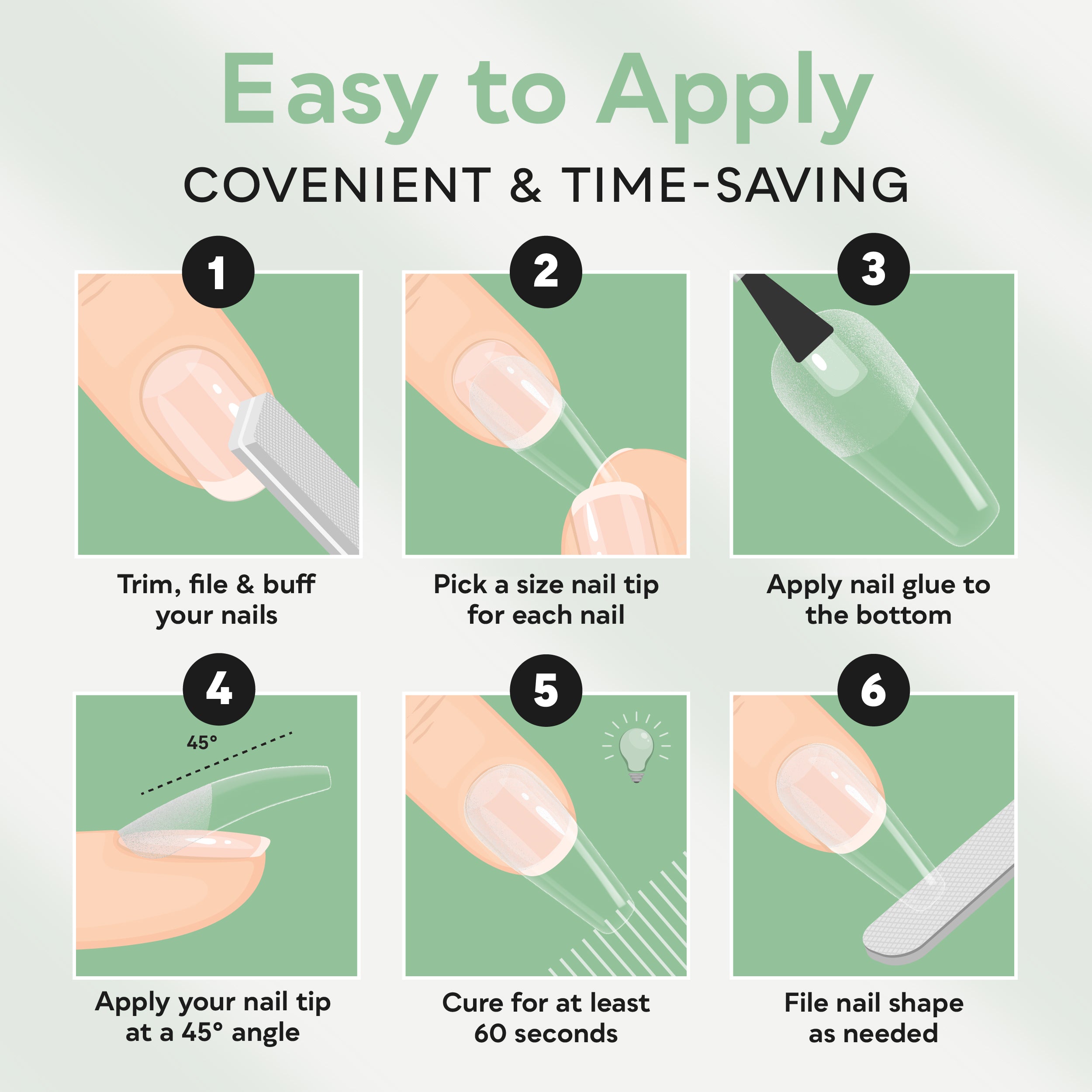 Easy to Apply

COVENIENT & TIME-SAVING

1

Trim, file & buff your nails

2

Pick a size nail tip for each nail

3

Apply nail glue to the bottom

4

45°

Apply your nail tip at a 45° angle

5

Cure for at least 60 seconds

6

File nail shape as needed